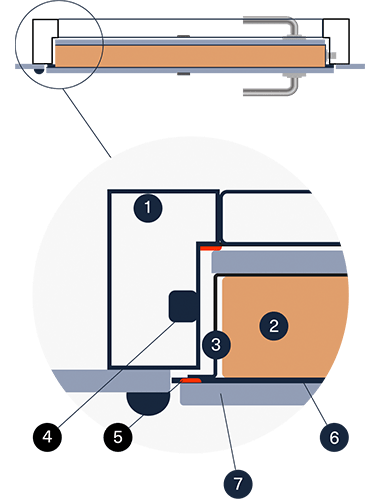 1
2
3
4
5
6
7