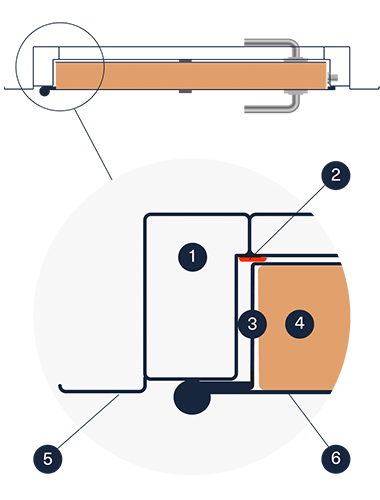 2
1
3
4
5
6