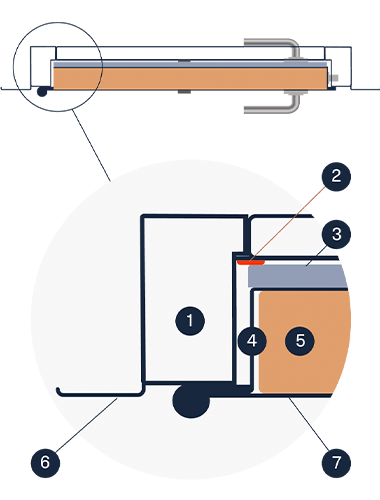 2
3
1
4
5
6
7