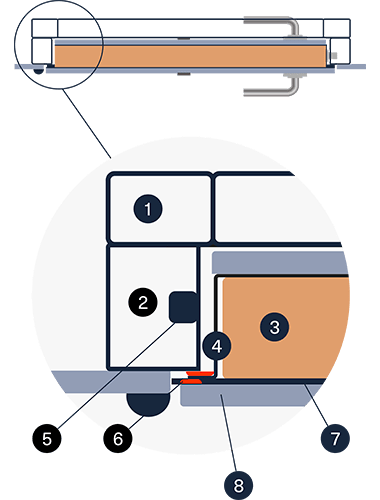 1
2
3
4
5
6
7
8