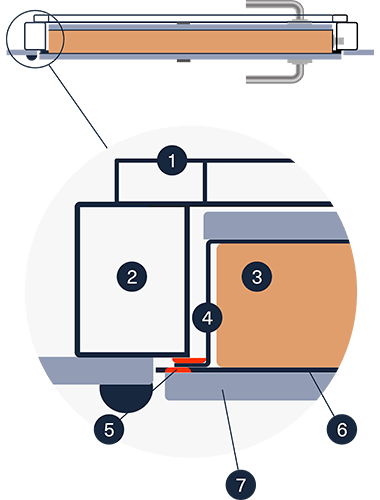 1
2
3
4
5
6
7