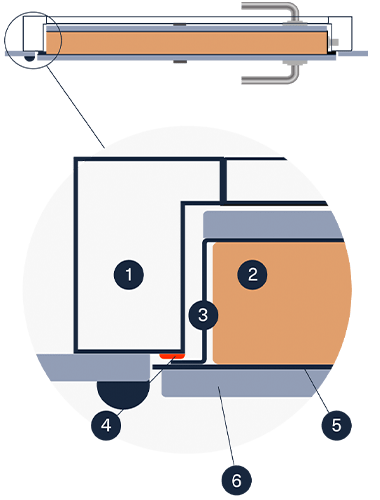 1
2
3
4
5
6